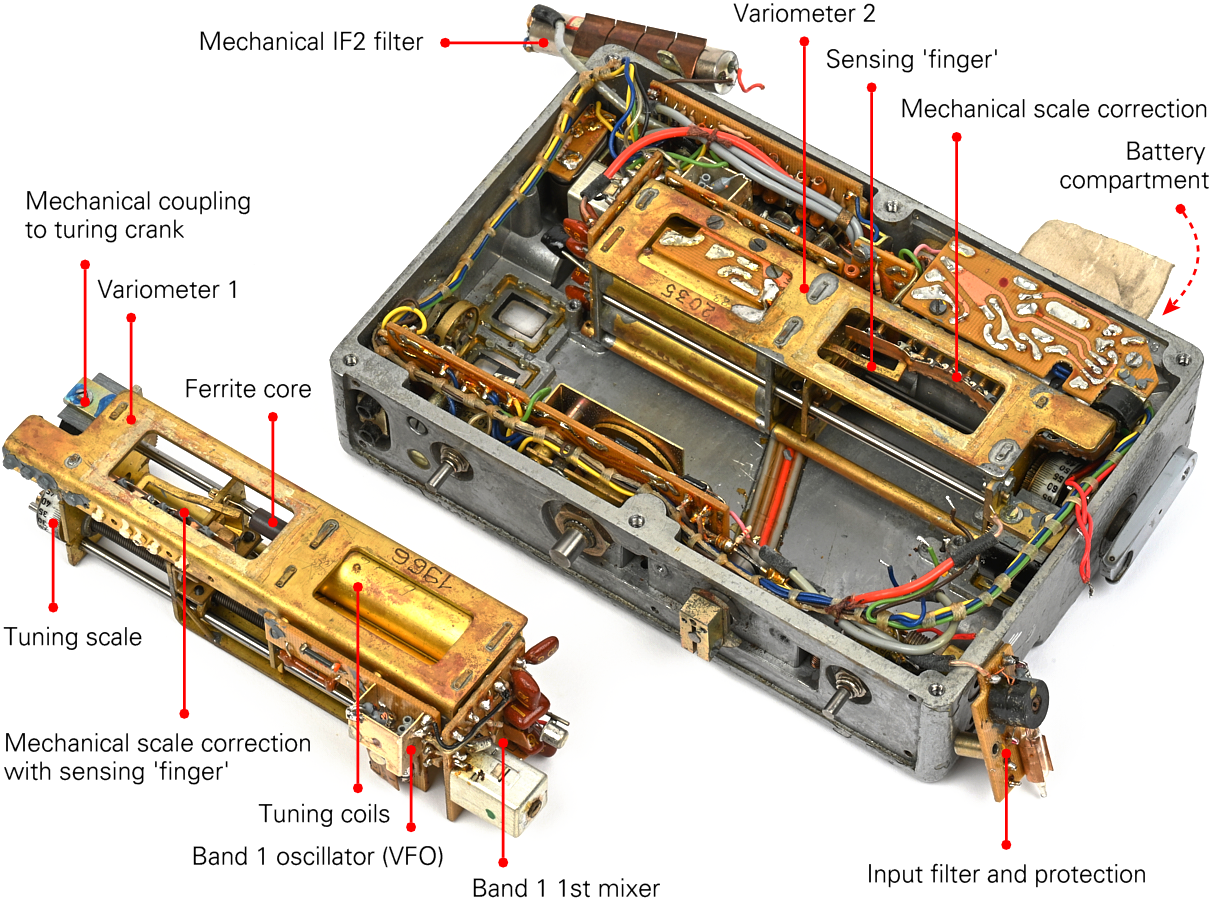 Mechanical IF2 filter

Variometer 2

Sensing 'finger'

Mechanical scale correction

Battery compartment

Mechanical coupling to turing crank

Variometer 1

Ferrite core

2035

1966

Tuning scale

Mechanical scale correction with sensing 'finger'

Tuning coils

Band 1 oscillator (VFO)

Band 1 1st mixer

Input filter and protection