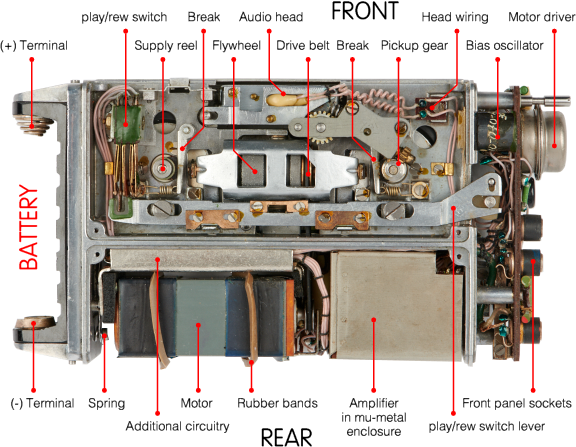 FRONT

play/rew switch

Break

Audio head

Head wiring

Motor driver

(+) Terminal

Supply reel

Flywheel

Drive belt

Break

Pickup gear

Bias oscillator

BATTERY

(-) Terminal

Spring

Motor

Rubber bands

Amplifier in mu-metal enclosure

Front panel sockets

Additional circuitry

play/rew switch lever

REAR