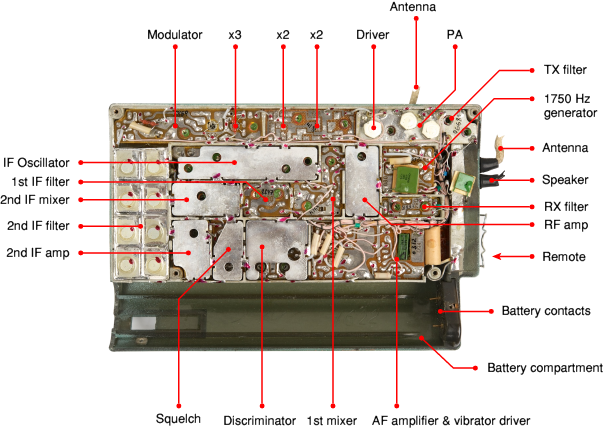 Antenna

Modulator

x3

x2

x2

Driver

PA

TX filter

1750 Hz generator

Antenna

Speaker

RX filter

RF amp

Remote

Battery contacts

Battery compartment

IF Oscillator

1st IF filter

2nd IF mixer

2nd IF filter

2nd IF amp

Squelch

Discriminator

1st mixer

AF amplifier & vibrator driver